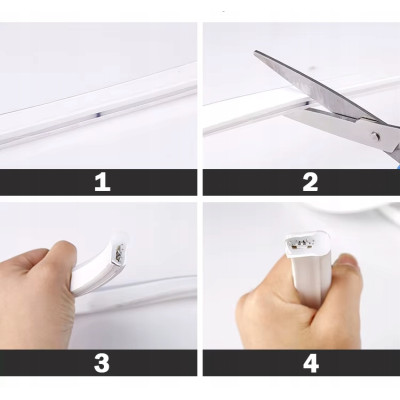 1

2

3

4